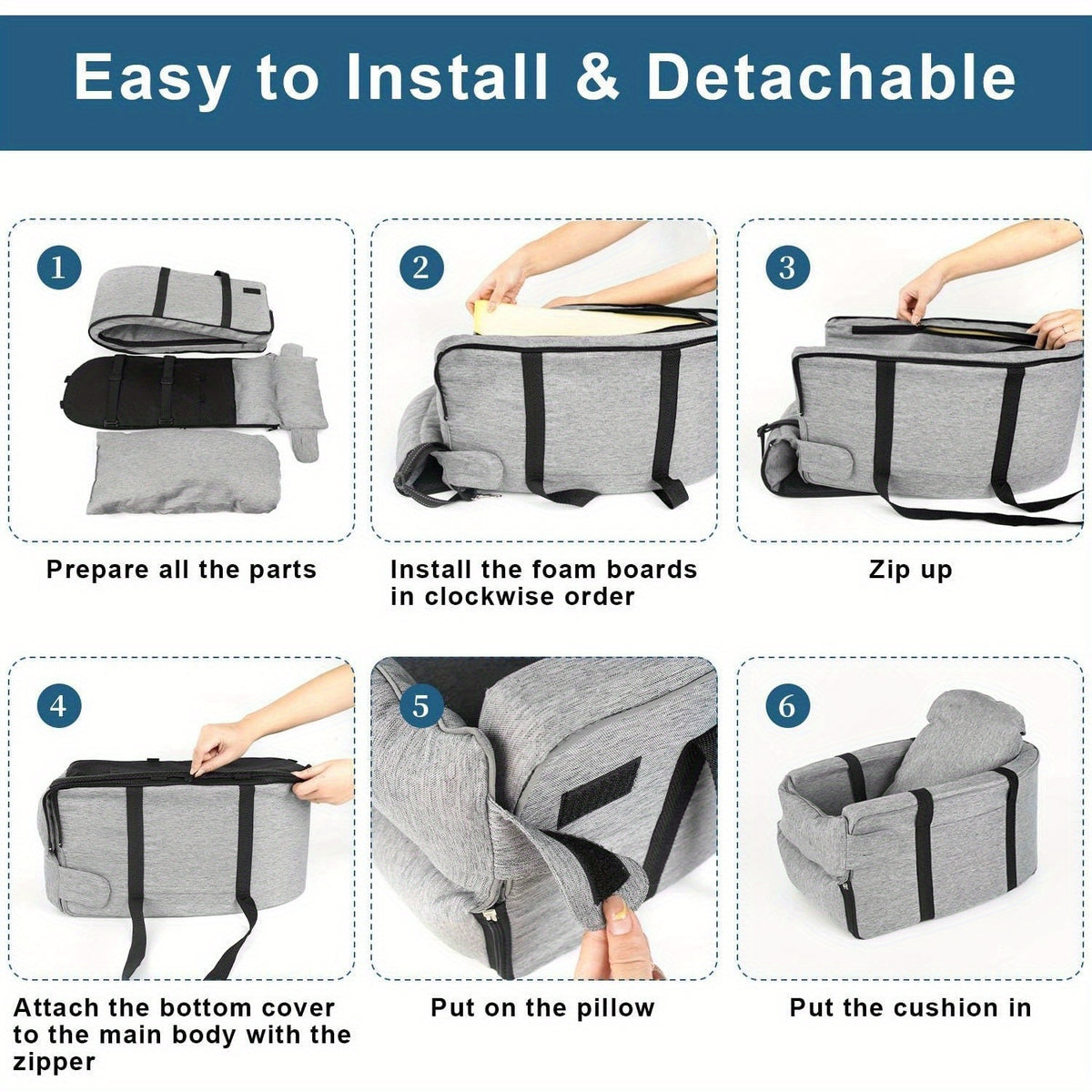 Easy to Install & Detachable

1

Prepare all the parts

2

Install the foam boards in clockwise order

3

Zip up

4

Attach the bottom cover to the main body with the zipper

5

Put on the pillow

6

Put the cushion in