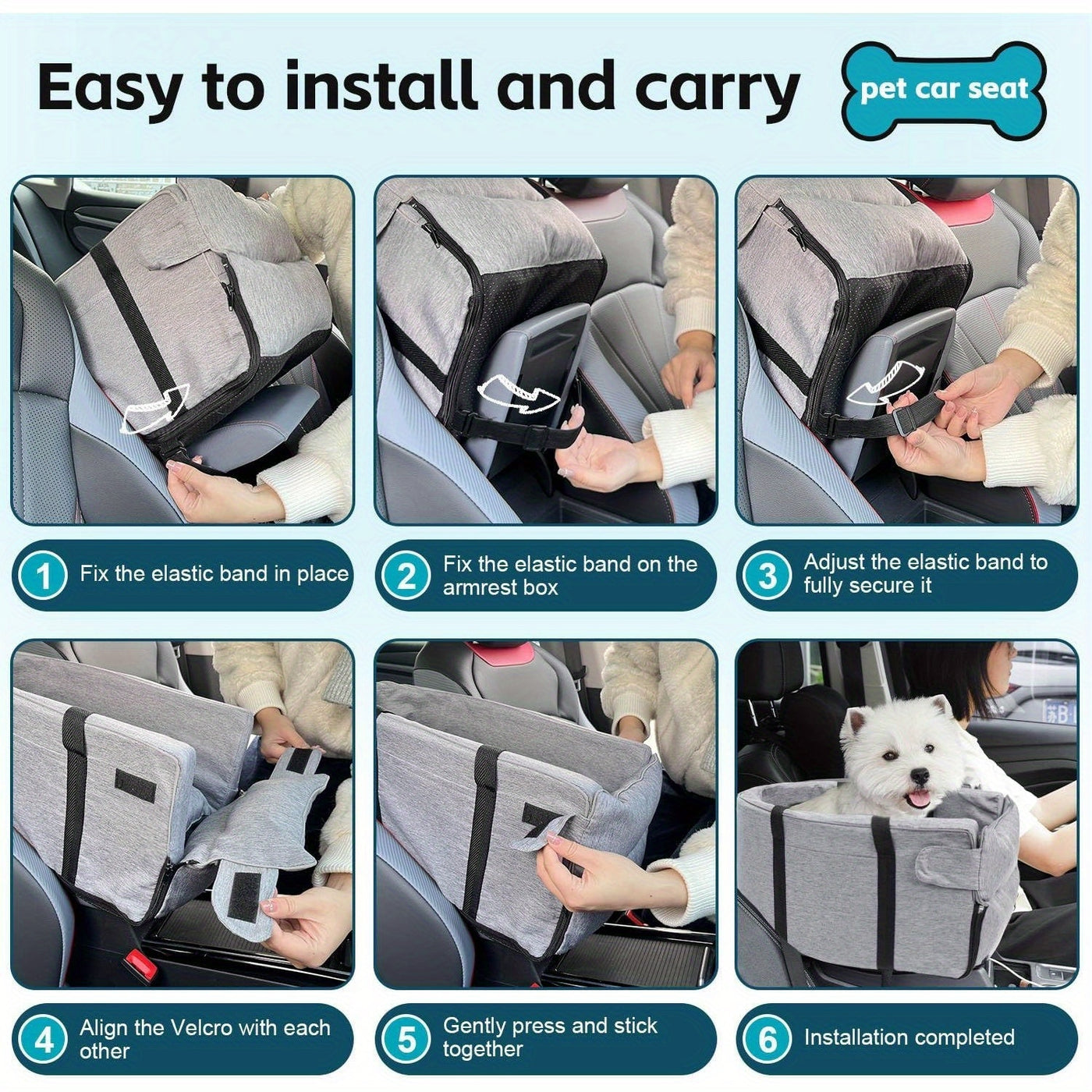 Easy to install and carry

pet car seat

1 Fix the elastic band in place

2 Fix the elastic band on the armrest box

3 Adjust the elastic band to fully secure it

4 Align the Velcro with each other

5 Gently press and stick together

6 Installation completed